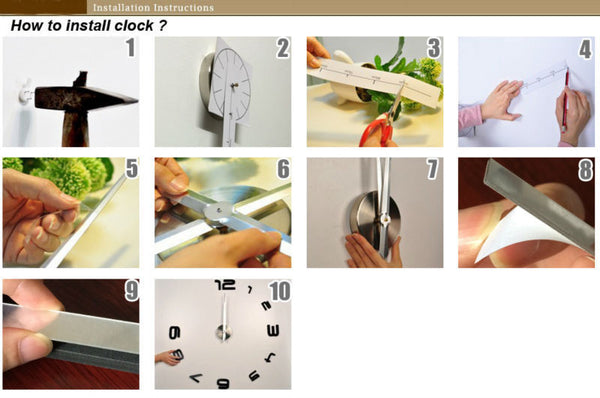 Installation Instructions

How to install clock ?

1

2

3

4

5

6

7

8

9

10

12

1

2

3

4

5

6

7

8

9